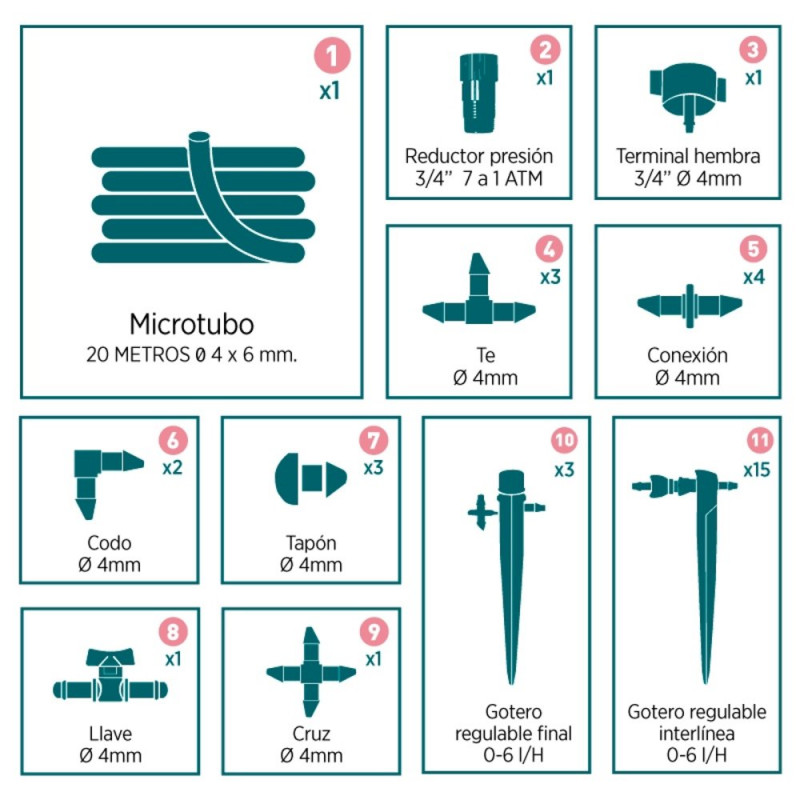 1
x1
Microtubo
20 METROS Ø 4 x 6 mm.

2
x1
Reductor presión
3/4" 7 a 1 ATM

3
x1
Terminal hembra
3/4" Ø 4mm

4
x3
Te
Ø 4mm

5
x4
Conexión
Ø 4mm

6
x2
Codo
Ø 4mm

7
x3
Tapón
Ø 4mm

8
x1
Llave
Ø 4mm

9
x1
Cruz
Ø 4mm

10
x3
Gotero
regulable final
0-6 l/H

11
x15
Gotero regulable
interlínea
0-6 l/H